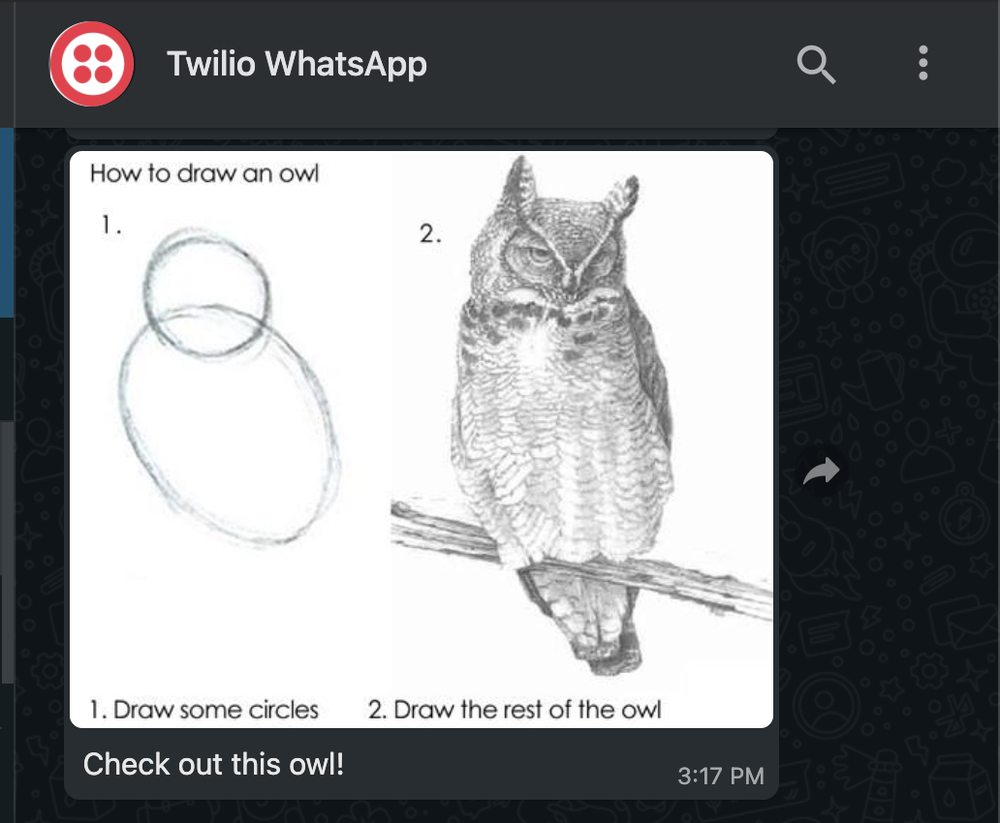 Twilio WhatsApp

How to draw an owl

1.

2.

1. Draw some circles

2. Draw the rest of the owl

Check out this owl!

3:17 PM